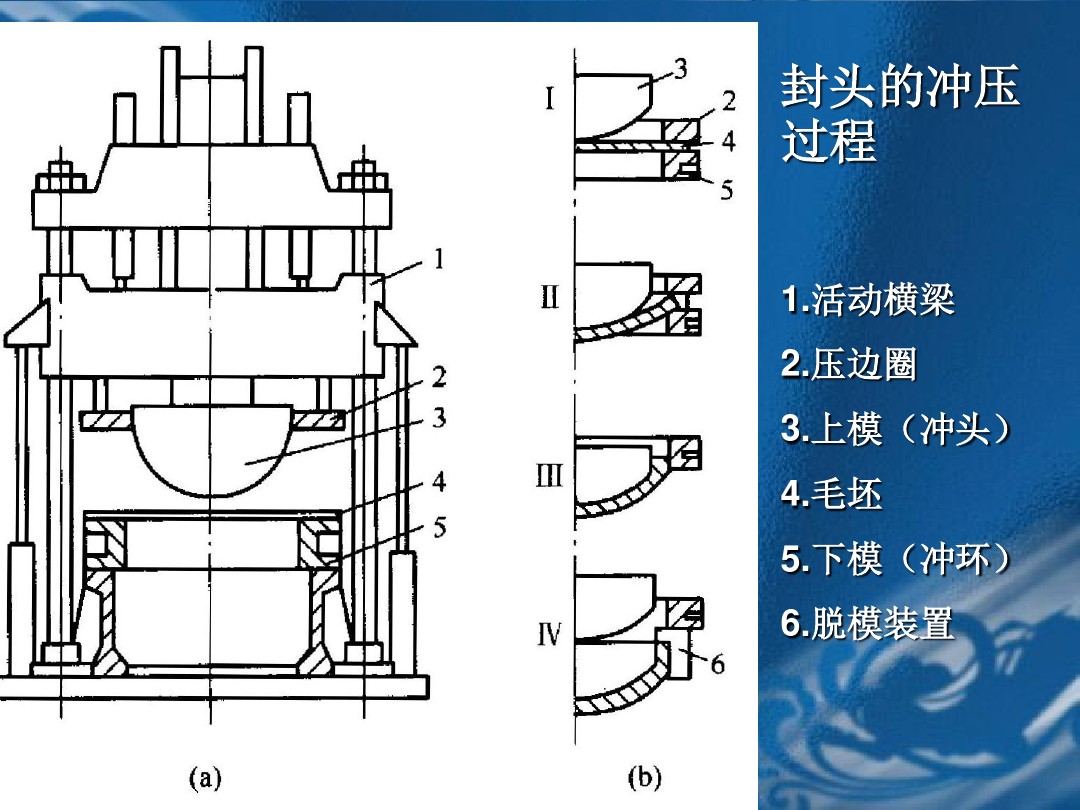 1
2
3
4
5
(a)

I
3
2
4
5
II
III
IV
6
(b)

封头的冲压过程

1.活动横梁

2.压边圈

3.上模（冲头）

4.毛坯

5.下模（冲环）

6.脱模装置